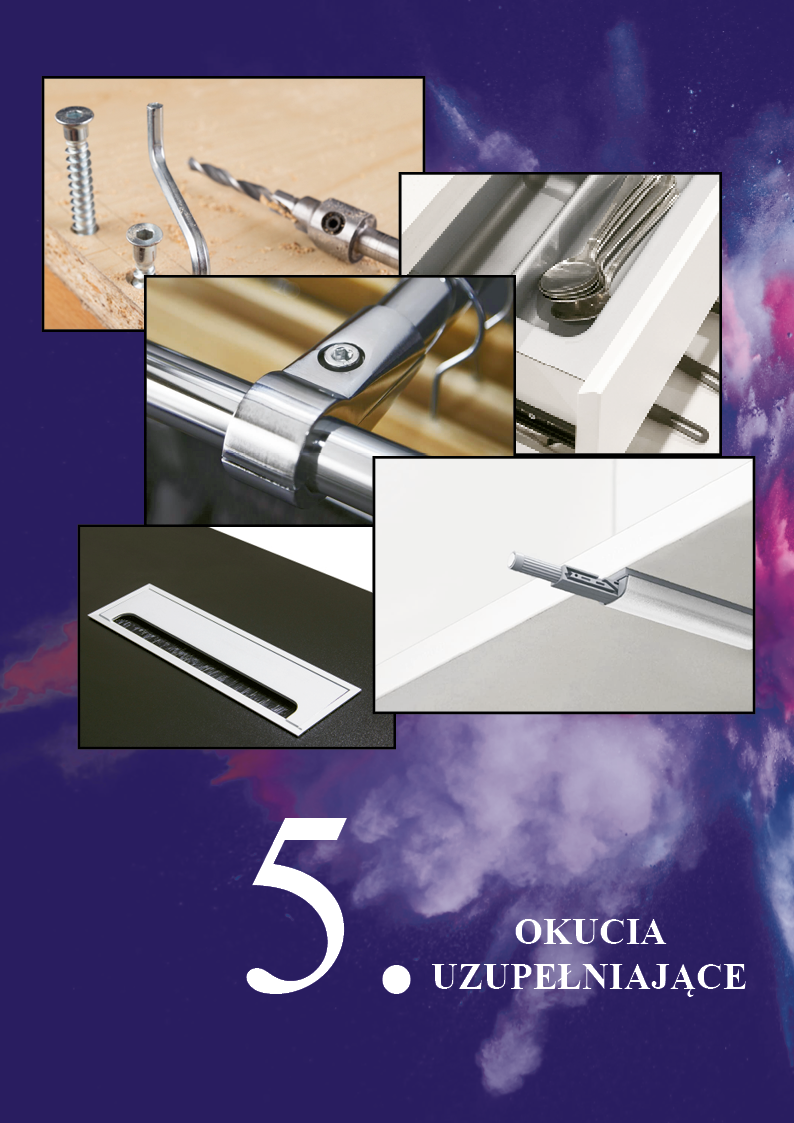 5

OKUCIA
UZUPEŁNIAJĄCE